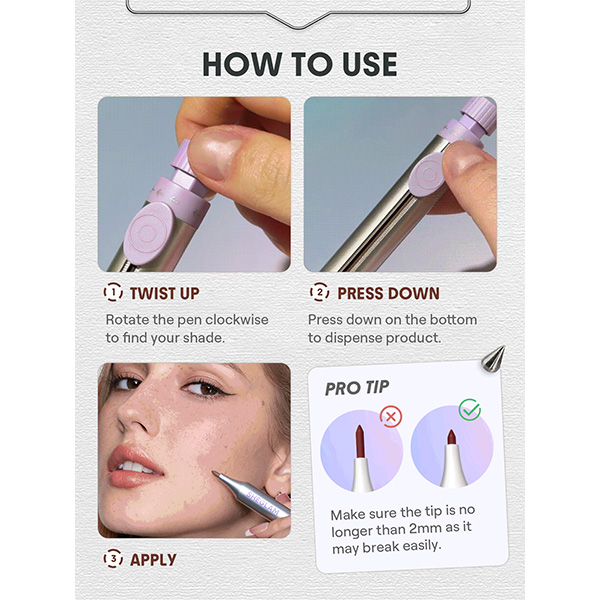 HOW TO USE

1 TWIST UP

Rotate the pen clockwise to find your shade.

2 PRESS DOWN

Press down on the bottom to dispense product.

SHEGLAM

3 APPLY

PRO TIP

Make sure the tip is no longer than 2mm as it may break easily.